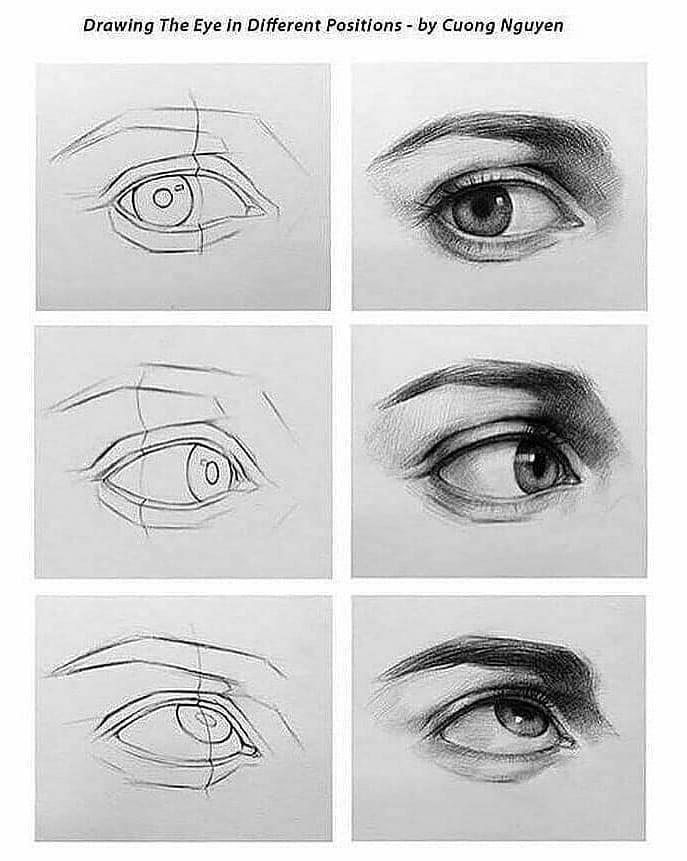 Drawing The Eye in Different Positions - by Cuong Nguyen